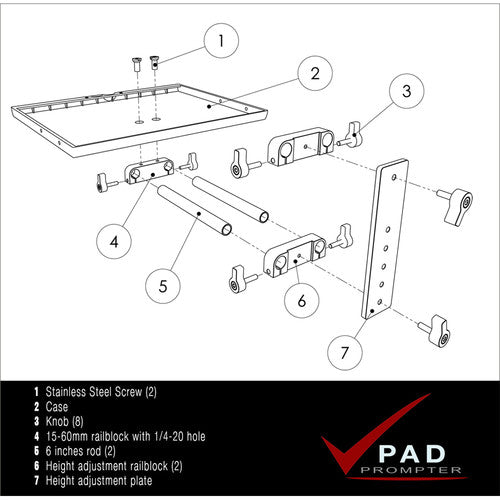 1
2
3
4
5
6
7

1 Stainless Steel Screw (2)
2 Case
3 Knob (8)
4 15-60mm railblock with 1/4-20 hole
5 6 inches rod (2)
6 Height adjustment railblock (2)
7 Height adjustment plate

PAD
PROMPTER